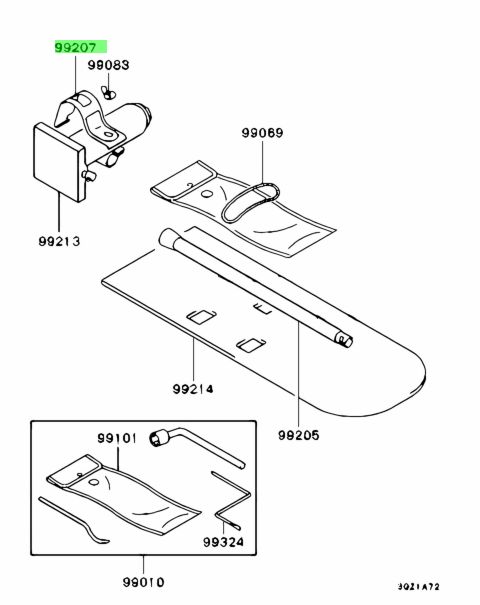 99207
99083
99069
99213
99214
99205
99101
99324
99010
3Q21A72