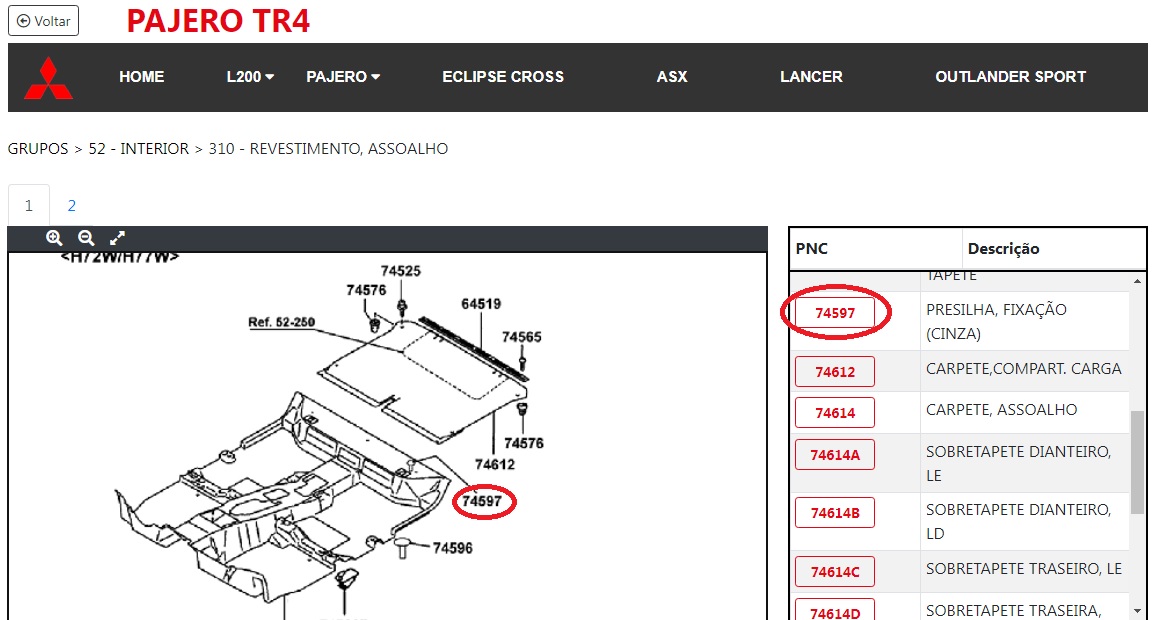 Voltar PAJERO TR4

HOME L200 PAJERO ECLIPSE CROSS ASX LANCER OUTLANDER SPORT

GRUPOS > 52 - INTERIOR > 310 - REVESTIMENTO, ASSOALHO

1 2

<H72W/H77W>
74525
74576
64519
Ref. 52-250
74565
74576
74612
74597
74596

| PNC | Descrição |
|---|---|
| | TAPETE |
| 74597 | PRESILHA, FIXAÇÃO (CINZA) |
| 74612 | CARPETE,COMPART. CARGA |
| 74614 | CARPETE, ASSOALHO |
| 74614A | SOBRETAPETE DIANTEIRO, LE |
| 74614B | SOBRETAPETE DIANTEIRO, LD |
| 74614C | SOBRETAPETE TRASEIRO, LE |
| 74614D | SOBRETAPETE TRASEIRA, |