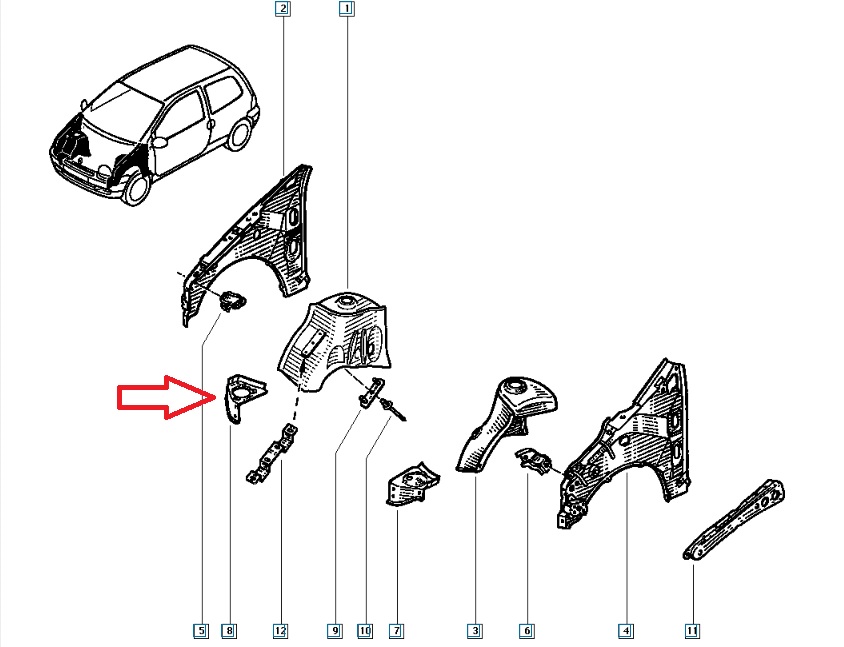 2
1
5
8
12
9
10
7
3
6
4
11